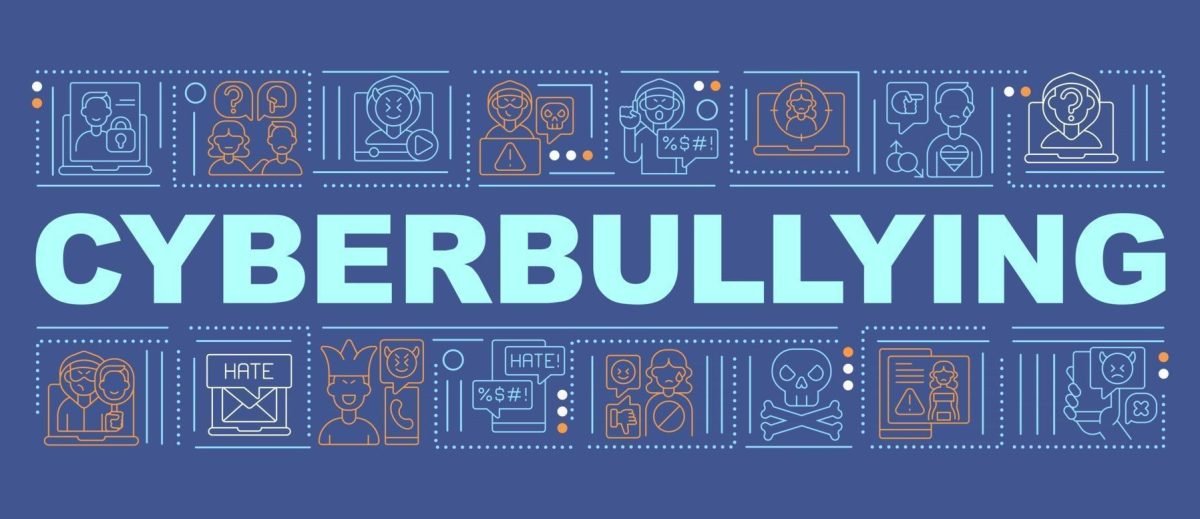 %$#!

CYBERBULLYING

HATE

HATE!

%$#!